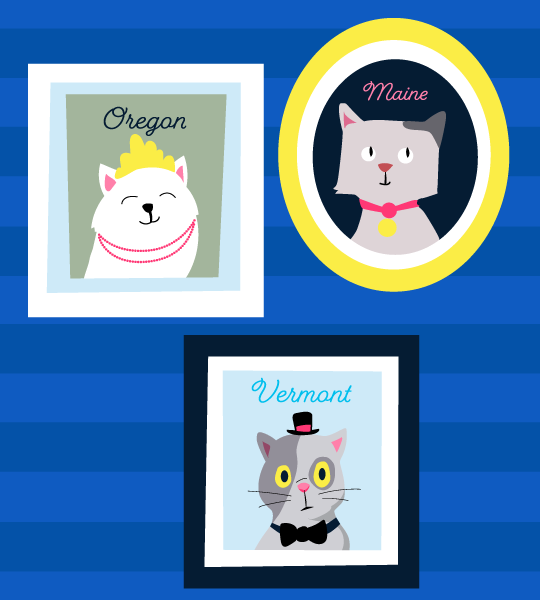 Oregon

Maine

Vermont