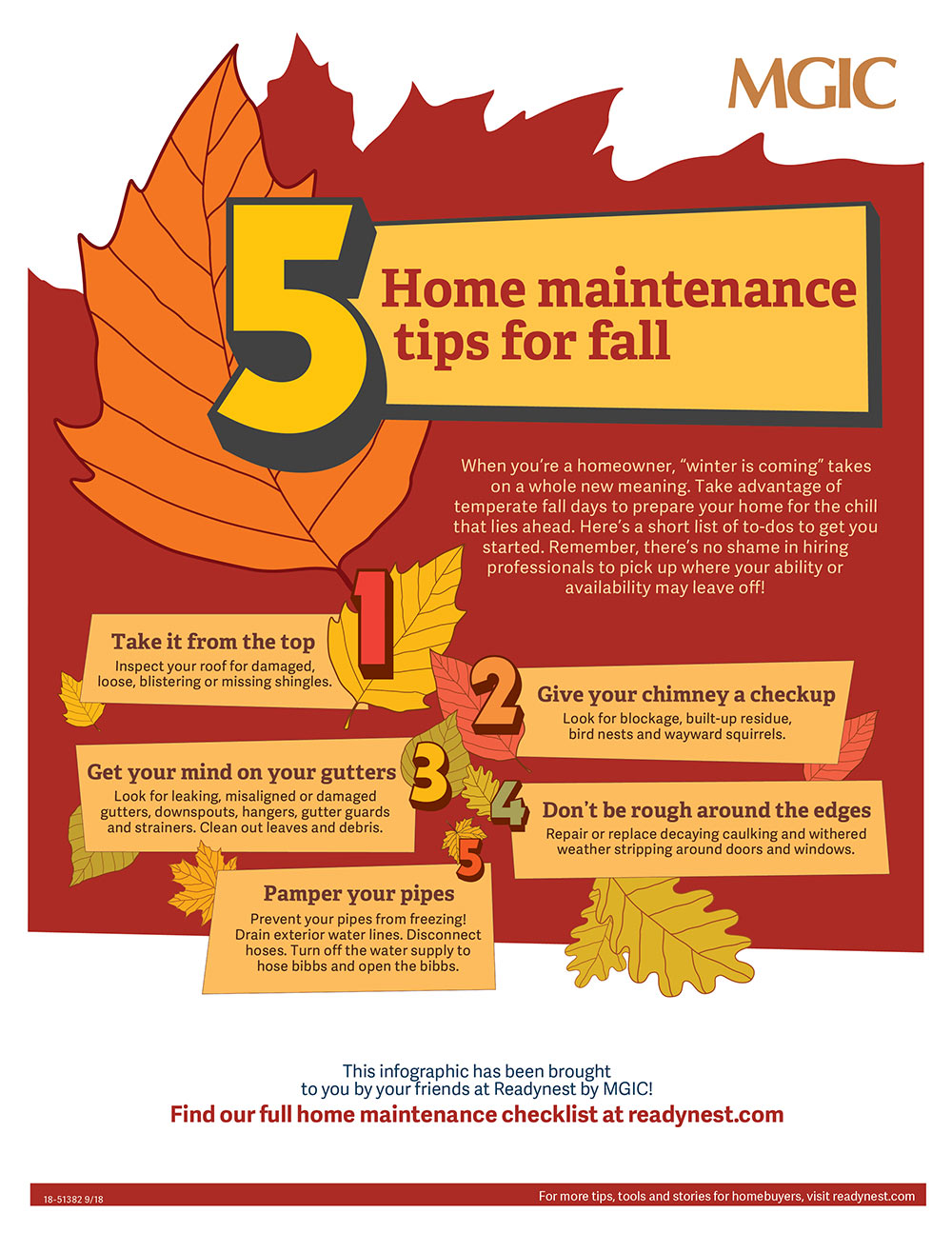 MGIC

5 Home maintenance tips for fall

When you're a homeowner, "winter is coming" takes on a whole new meaning. Take advantage of temperate fall days to prepare your home for the chill that lies ahead. Here's a short list of to-dos to get you started. Remember, there's no shame in hiring professionals to pick up where your ability or availability may leave off!

1
Take it from the top
Inspect your roof for damaged, loose, blistering or missing shingles.

2
Give your chimney a checkup
Look for blockage, built-up residue, bird nests and wayward squirrels.

3
Get your mind on your gutters
Look for leaking, misaligned or damaged gutters, downspouts, hangers, gutter guards and strainers. Clean out leaves and debris.

4
Don't be rough around the edges
Repair or replace decaying caulking and withered weather stripping around doors and windows.

5
Pamper your pipes
Prevent your pipes from freezing! Drain exterior water lines. Disconnect hoses. Turn off the water supply to hose bibbs and open the bibbs.

This infographic has been brought to you by your friends at Readynest by MGIC!
Find our full home maintenance checklist at readynest.com

18-51382 9/18
For more tips, tools and stories for homebuyers, visit readynest.com