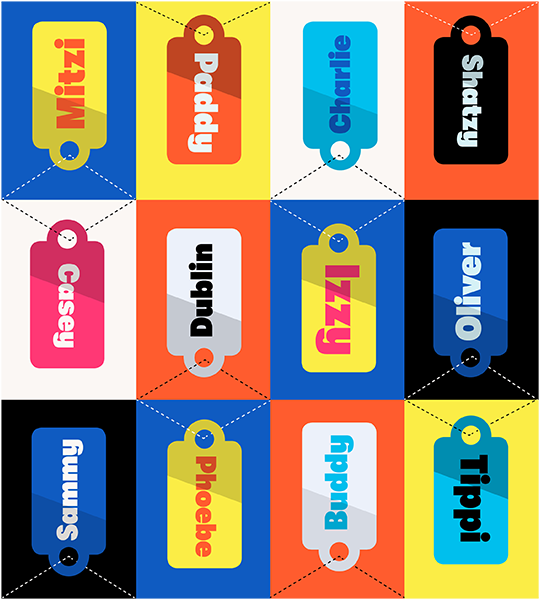 Mitzi
Paddy
Charlie
Shatzy
Casey
Dublin
Izzy
Oliver
Sammy
Phoebe
Buddy
Tippi