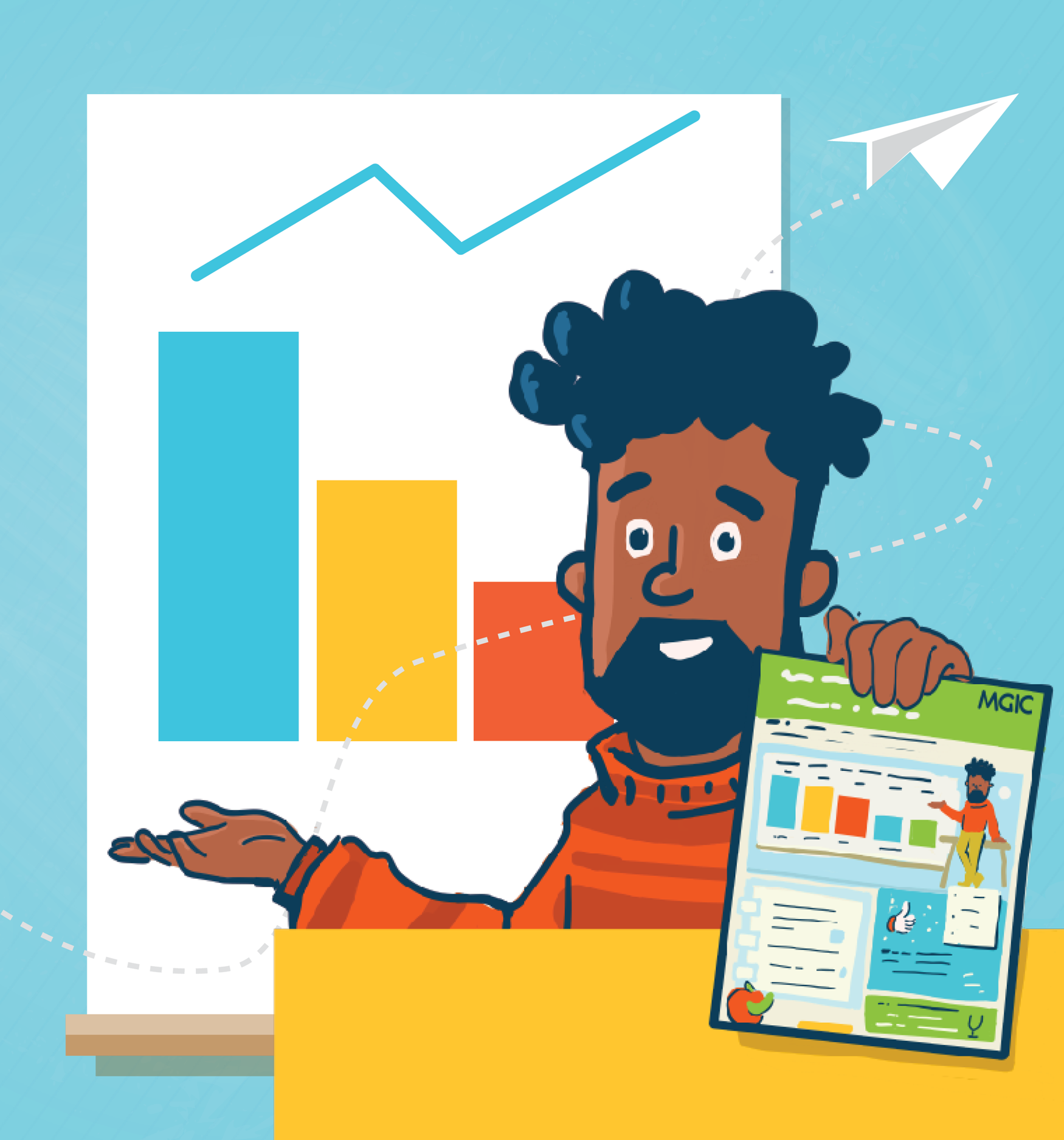 MGIC